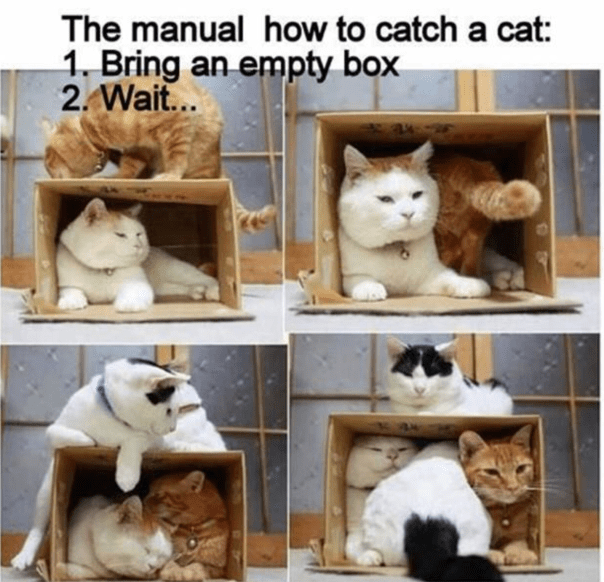 The manual how to catch a cat:
1. Bring an empty box
2. Wait...